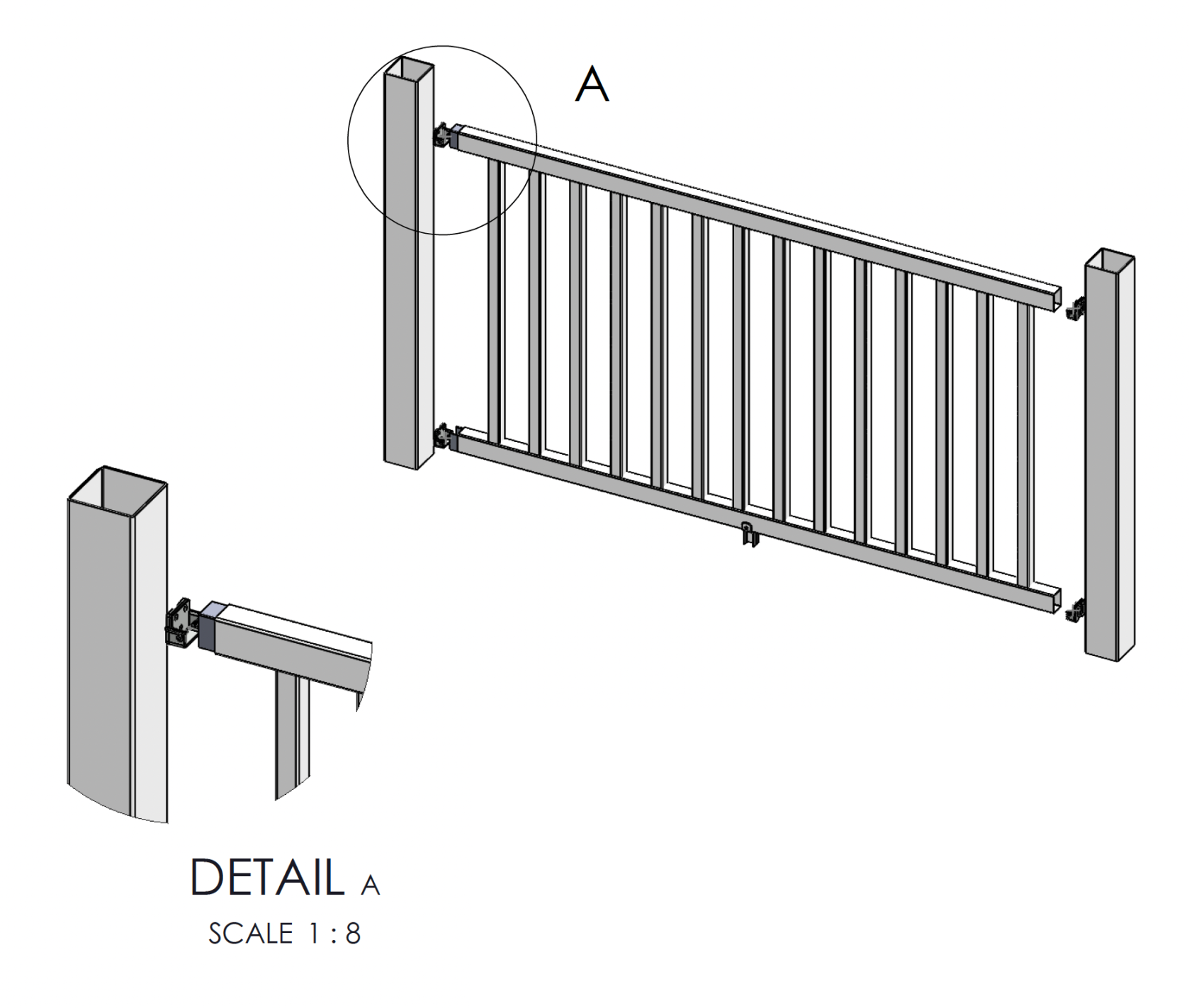 A

DETAIL A

SCALE 1 : 8