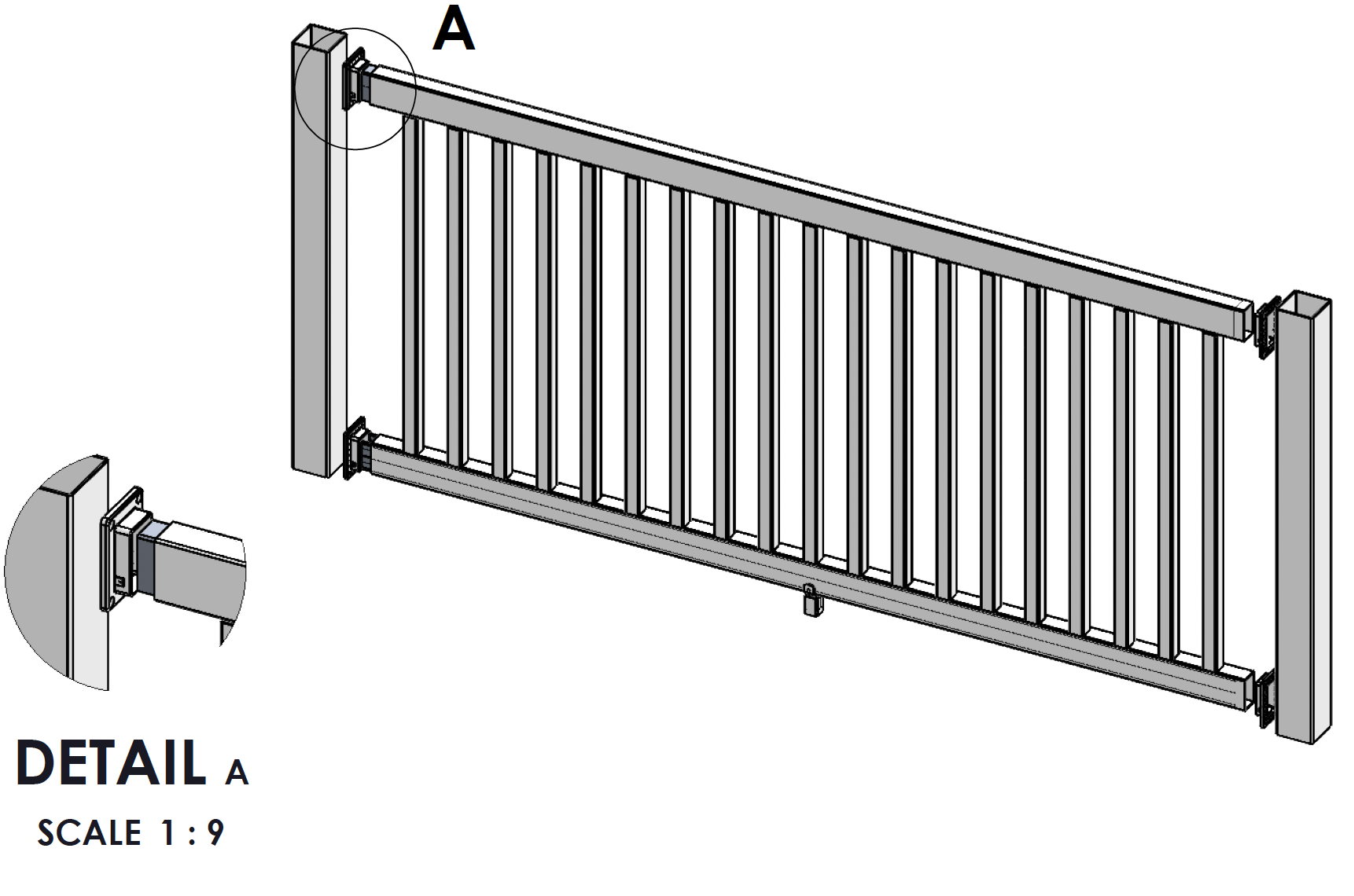 A

DETAIL A

SCALE 1 : 9