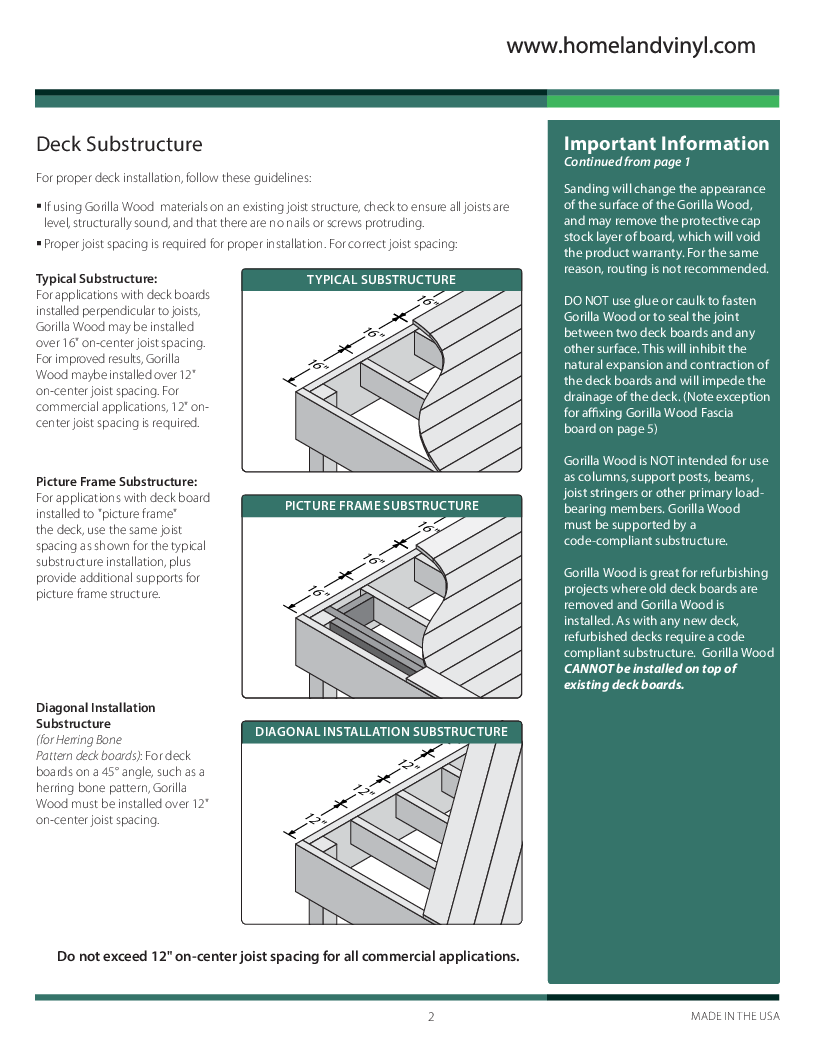 www.homelandvinyl.com

Deck Substructure

For proper deck installation, follow these guidelines:

▪ If using Gorilla Wood materials on an existing joist structure, check to ensure all joists are level, structurally sound, and that there are no nails or screws protruding.

▪ Proper joist spacing is required for proper installation. For correct joist spacing:

Typical Substructure:
For applications with deck boards installed perpendicular to joists, Gorilla Wood may be installed over 16" on-center joist spacing. For improved results, Gorilla Wood maybe installed over 12" on-center joist spacing. For commercial applications, 12" on-center joist spacing is required.

TYPICAL SUBSTRUCTURE

16" 16" 16"

Picture Frame Substructure:
For applications with deck board installed to "picture frame" the deck, use the same joist spacing as shown for the typical substructure installation, plus provide additional supports for picture frame structure.

PICTURE FRAME SUBSTRUCTURE

16" 16" 16"

Diagonal Installation Substructure
(for Herring Bone Pattern deck boards): For deck boards on a 45° angle, such as a herring bone pattern, Gorilla Wood must be installed over 12" on-center joist spacing.

DIAGONAL INSTALLATION SUBSTRUCTURE

12" 12" 12" 12"

Do not exceed 12" on-center joist spacing for all commercial applications.

Important Information
Continued from page 1

Sanding will change the appearance of the surface of the Gorilla Wood, and may remove the protective cap stock layer of board, which will void the product warranty. For the same reason, routing is not recommended.

DO NOT use glue or caulk to fasten Gorilla Wood or to seal the joint between two deck boards and any other surface. This will inhibit the natural expansion and contraction of the deck boards and will impede the drainage of the deck. (Note exception for affixing Gorilla Wood Fascia board on page 5)

Gorilla Wood is NOT intended for use as columns, support posts, beams, joist stringers or other primary load-bearing members. Gorilla Wood must be supported by a code-compliant substructure.

Gorilla Wood is great for refurbishing projects where old deck boards are removed and Gorilla Wood is installed. As with any new deck, refurbished decks require a code compliant substructure. Gorilla Wood CANNOT be installed on top of existing deck boards.

2

MADE IN THE USA